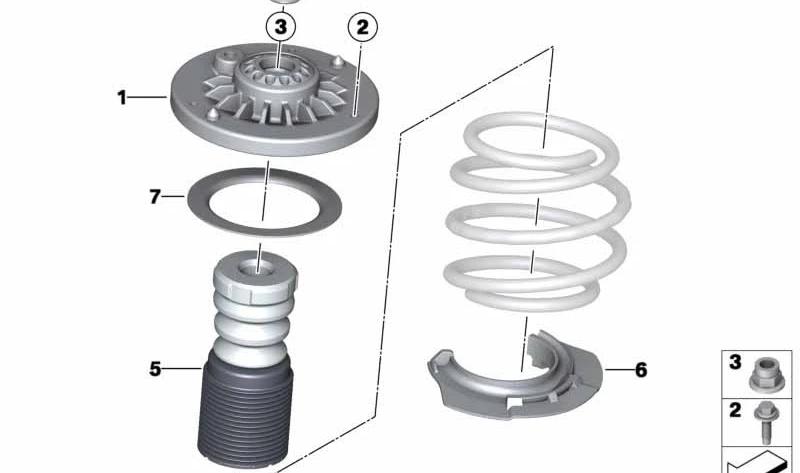 3
2
1
7
5
6
3
2