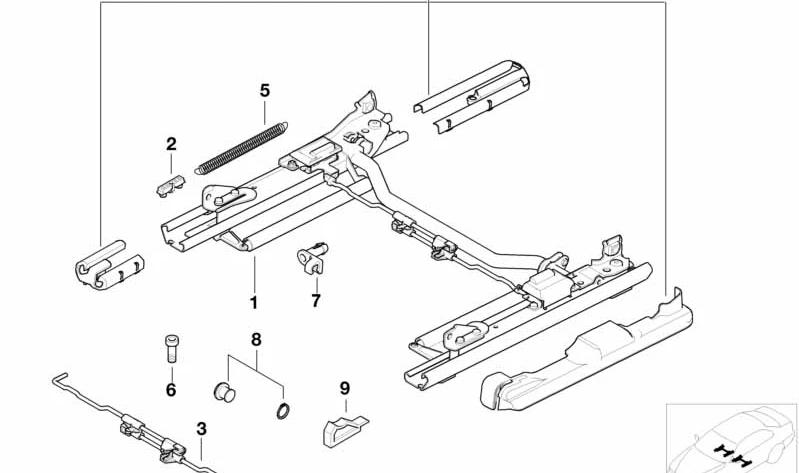 5
2
1
7
8
6
9
3