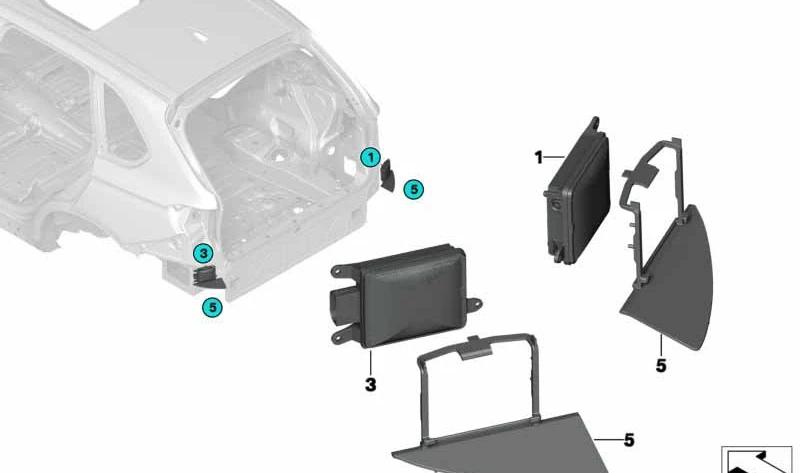 1
5
3
5
1
3
5
5