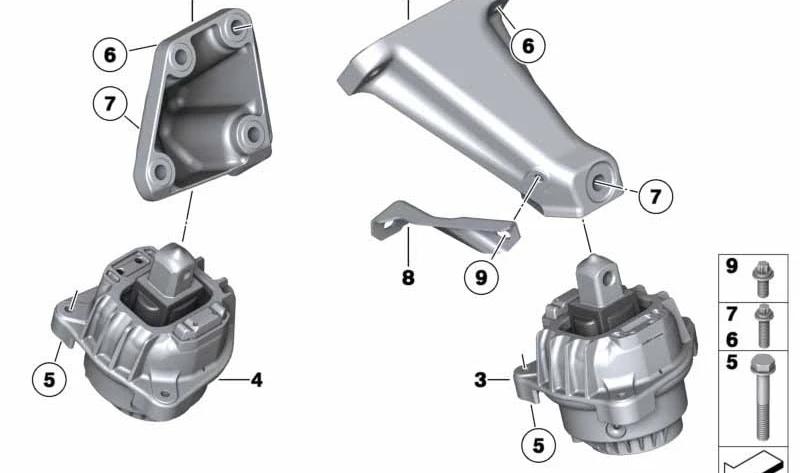 6
7
6
7
8
9
5
4
3
5
9
7
6
5