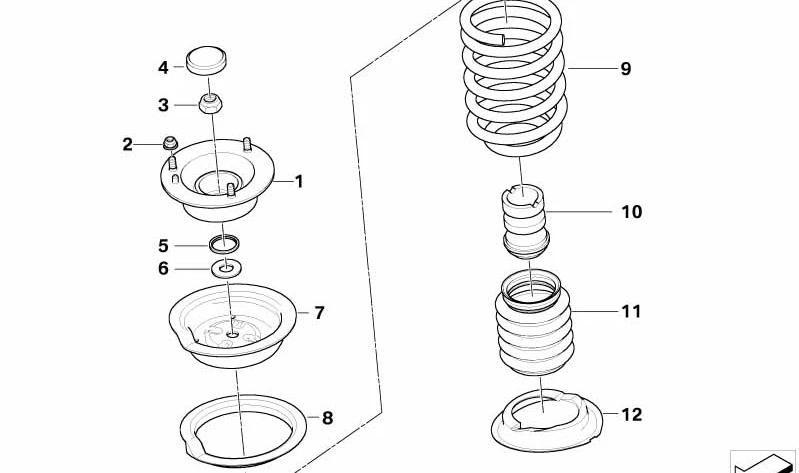 4
3
2
1
5
6
7
8
9
10
11
12