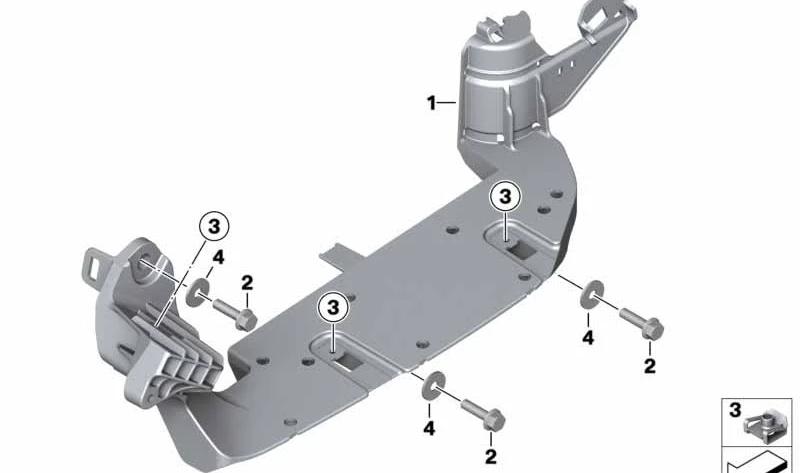 1
3
3
4
2
3
4
2
4
2
3