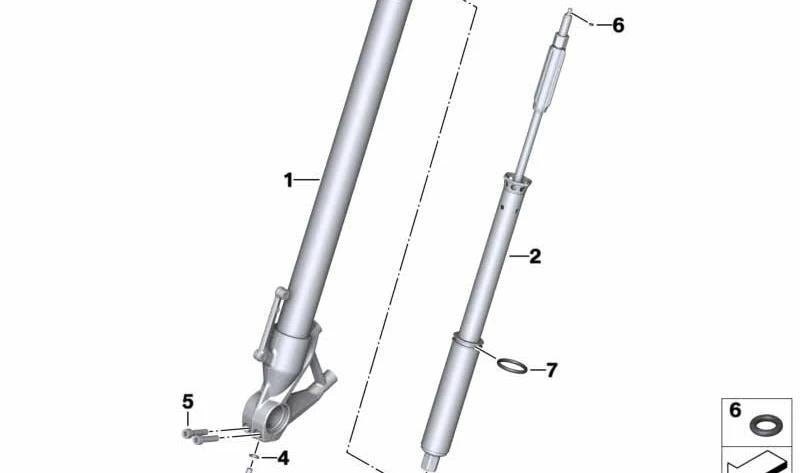 6
1
2
7
5
4
6