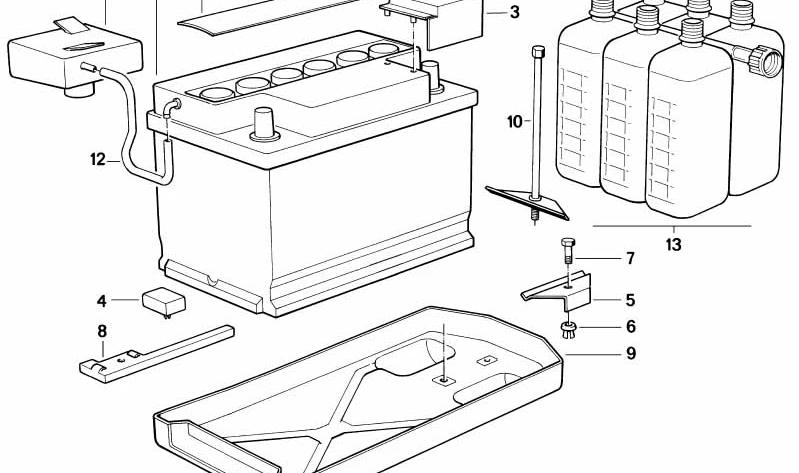 3
10
12
13
7
4
5
6
8
9