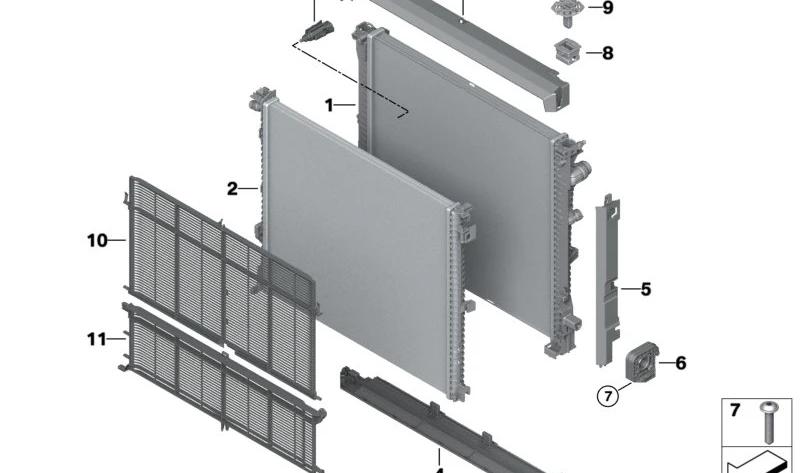 9
8
1
2
10
5
11
6
7
7
4