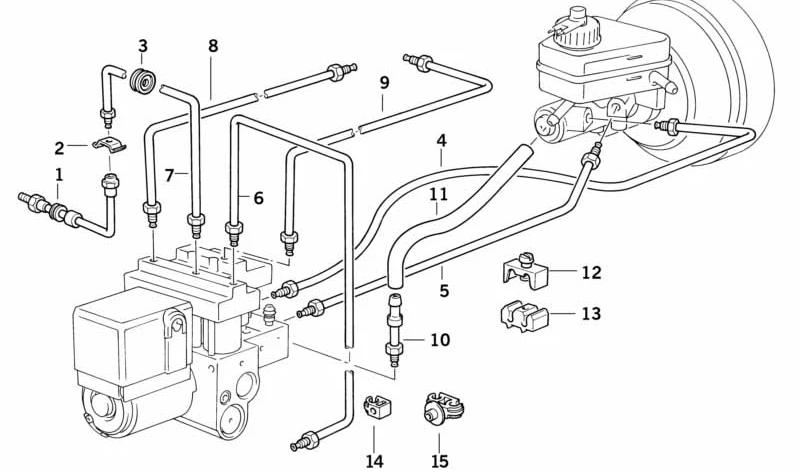 3
8
9
2
1
7
6
4
11
5
12
13
10
14
15