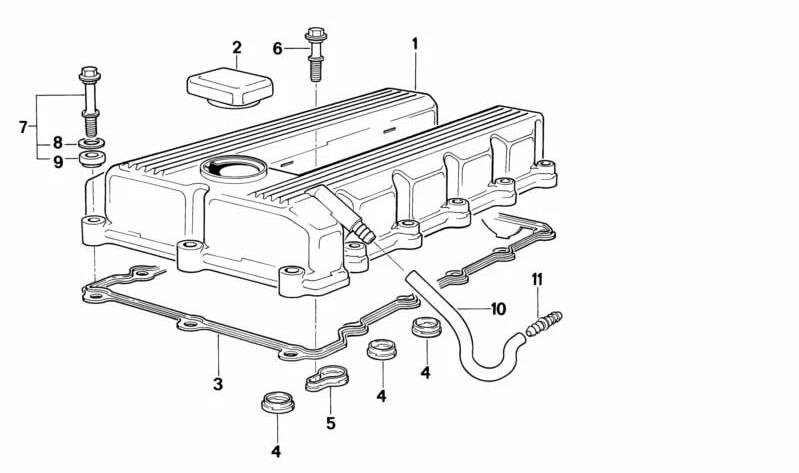 2
6
1
7
8
9
11
10
3
4
4
5
4