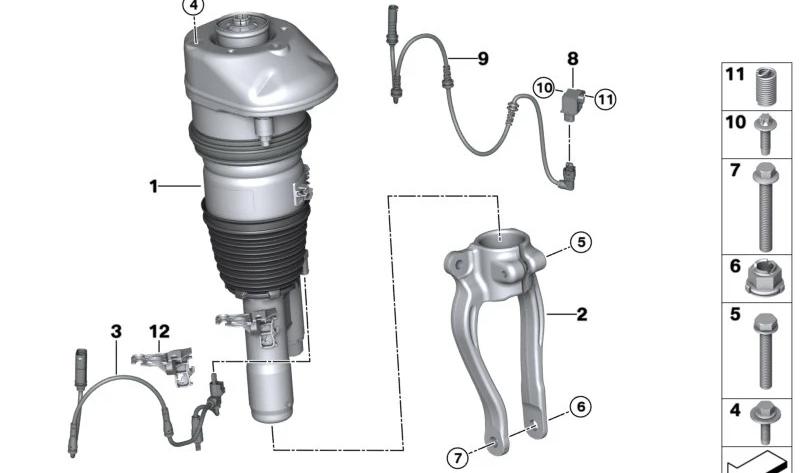 4
9
8
10
11
1
5
2
3
12
6
7
11
10
7
6
5
4