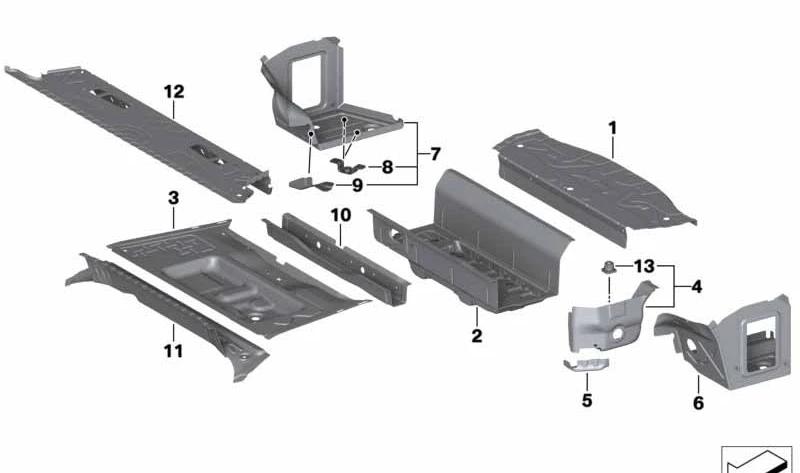 12
7
8
9
1
3
10
13
4
2
11
5
6