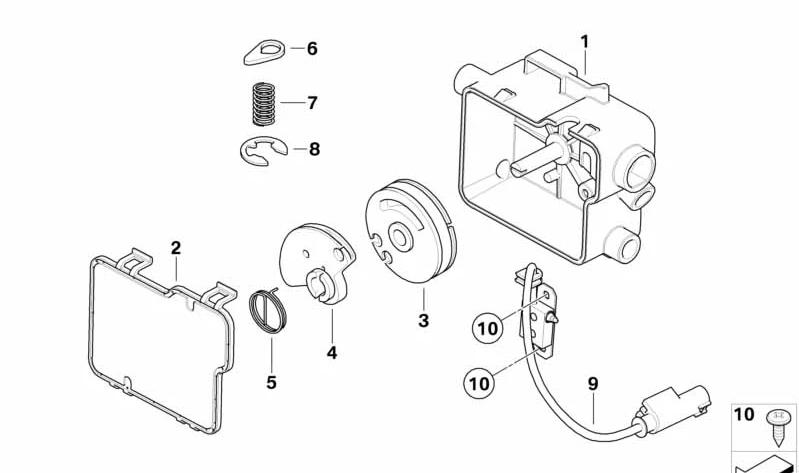 6
7
8
1
2
3
4
5
10
10
9
10