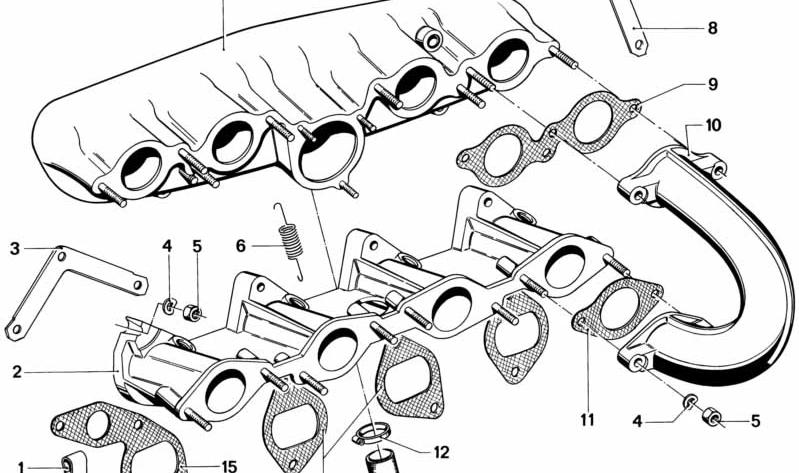 8
9
10
3
4
5
6
2
11
4
5
12
1
15