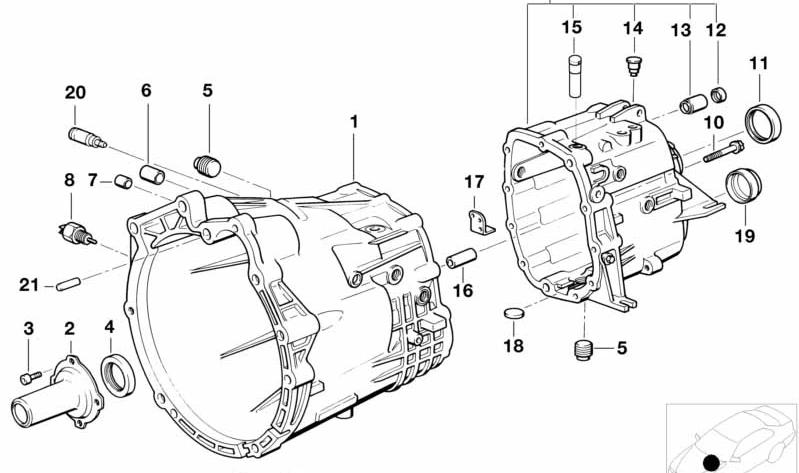 15
14
13
12
11
20
6
5
1
10
8
7
17
19
21
16
3
2
4
18
5