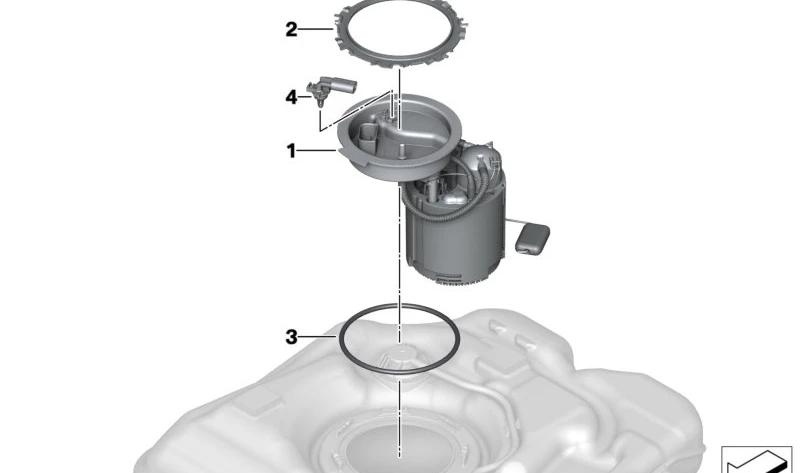 2
4
1
3