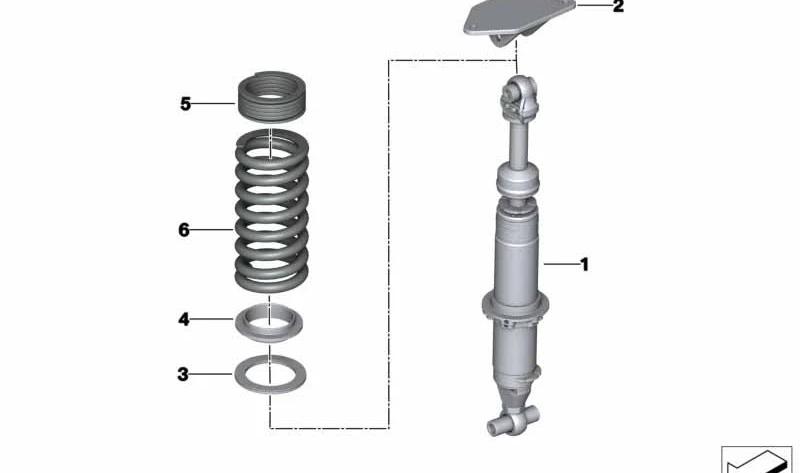 2
5
6
1
4
3