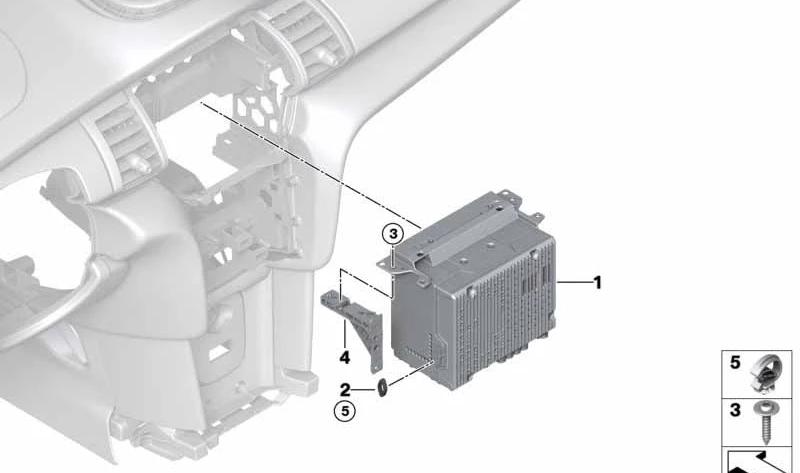 3
1
4
2
5
5
3