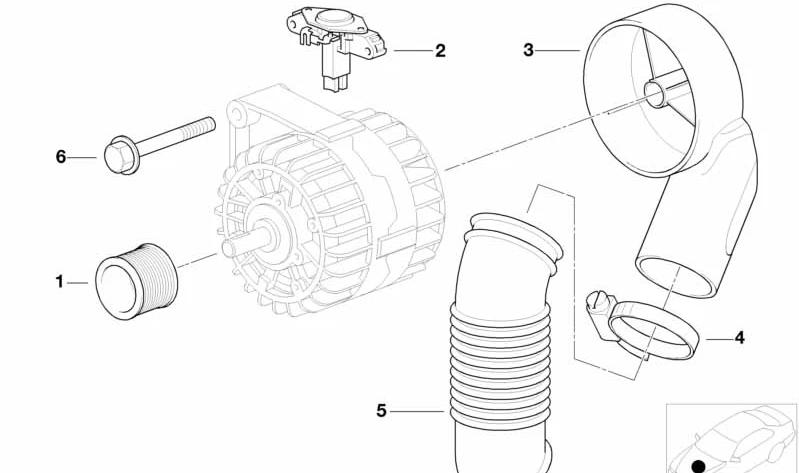 2
3
6
1
4
5