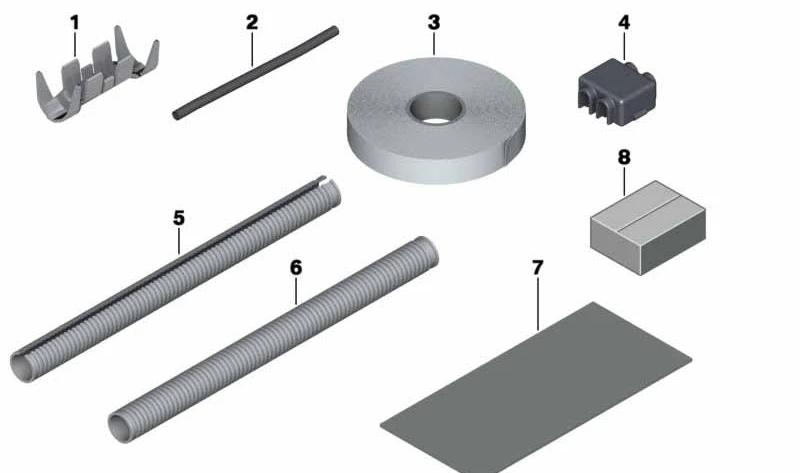 1
2
3
4
8
5
6
7