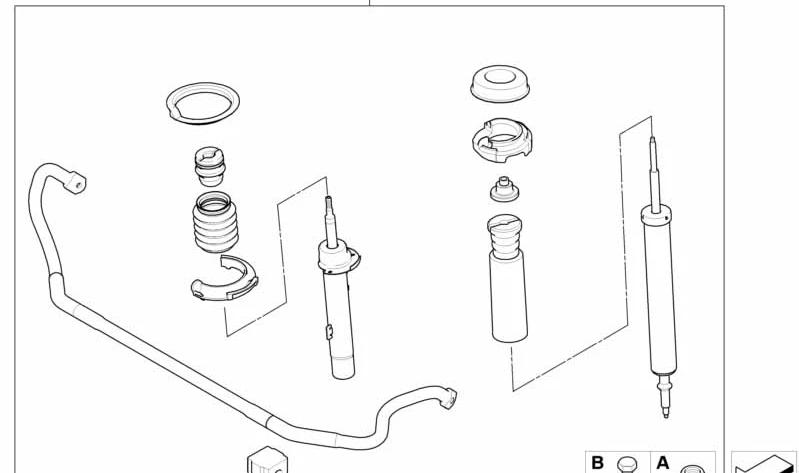 B A