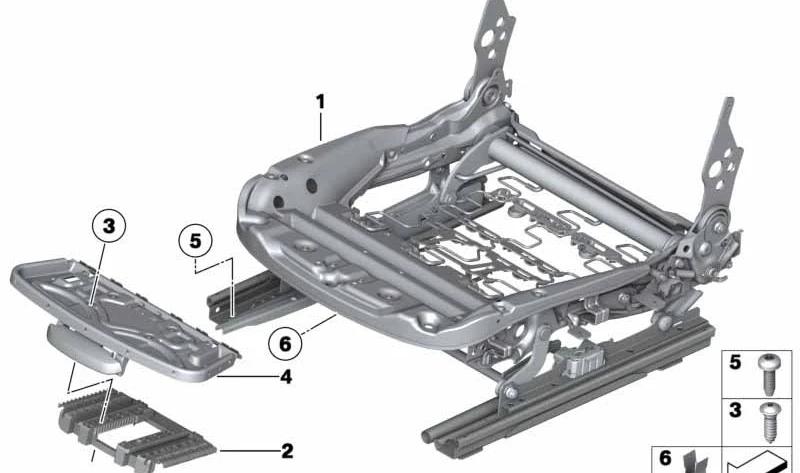 1
3
5
6
4
2
5
3
6