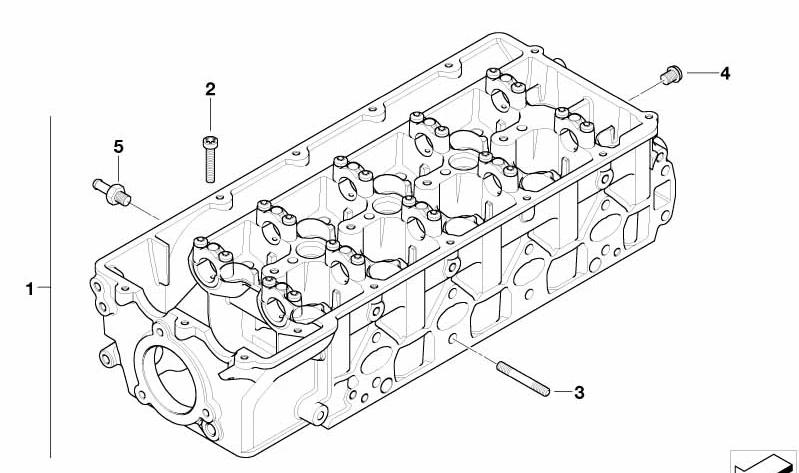 2
4
5
1
3