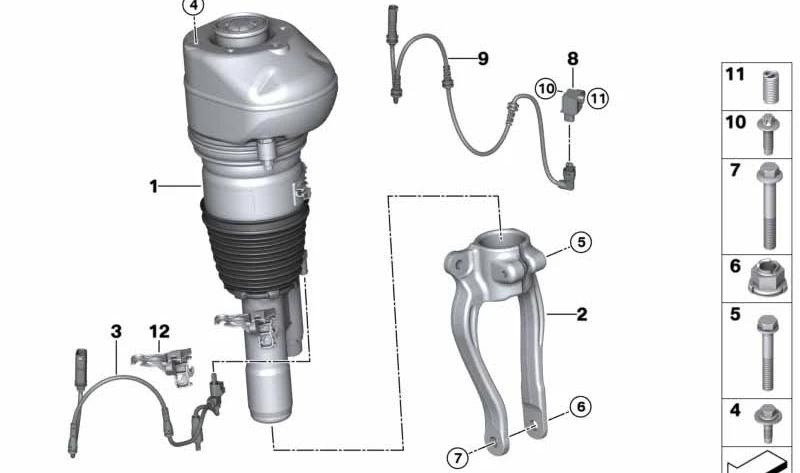 4
9
8
10
11
1
5
2
3
12
6
7
11
10
7
6
5
4