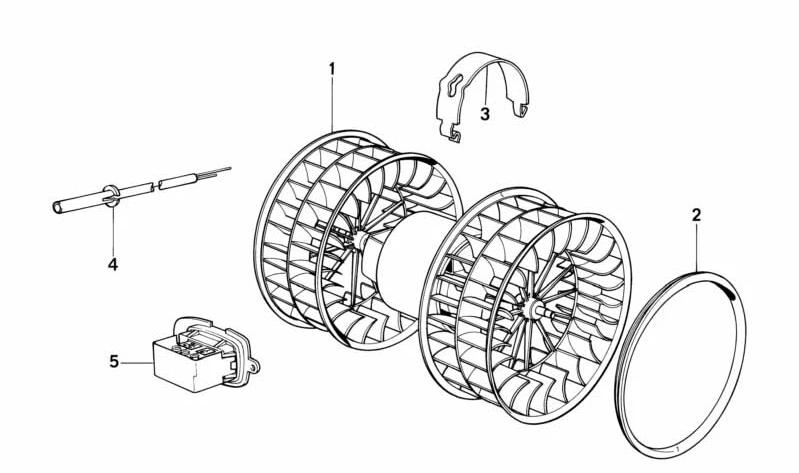 1
3
2
4
5