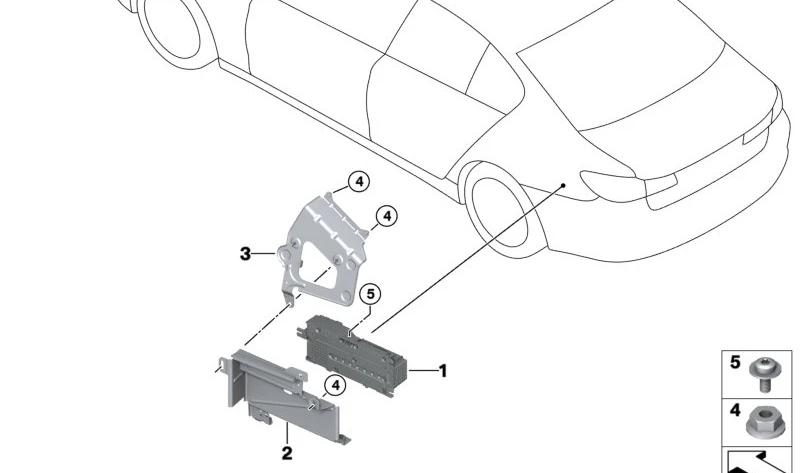 4
4
3
5
1
4
2
5
4