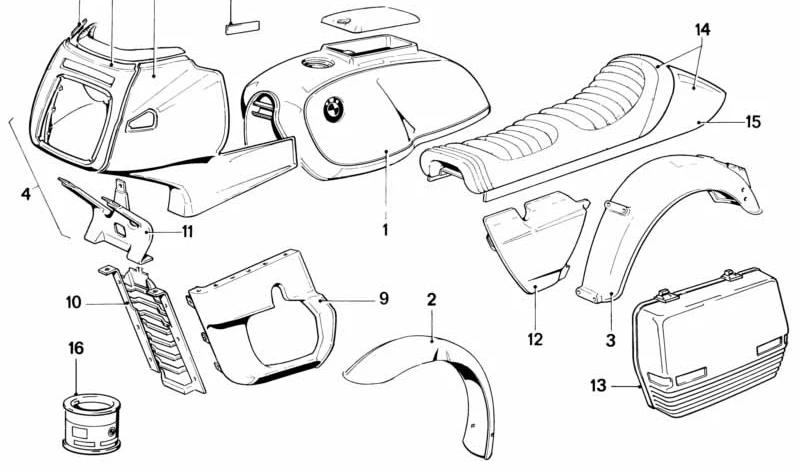 14
15
4
11
1
10
9
2
12
3
16
13