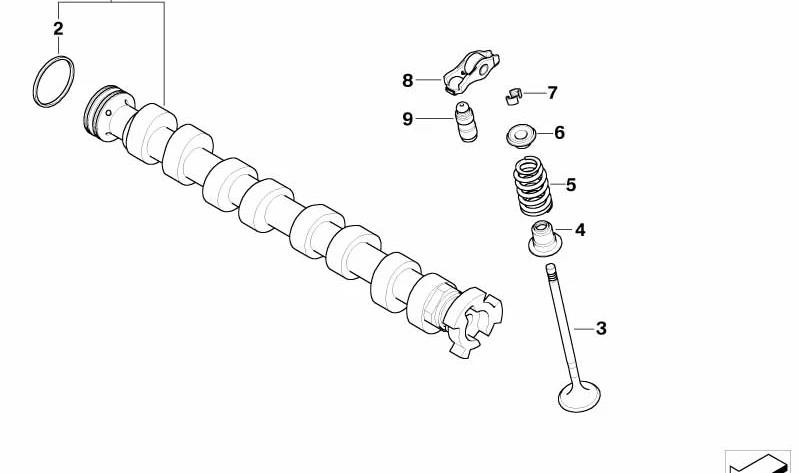 2
8
7
9
6
5
4
3