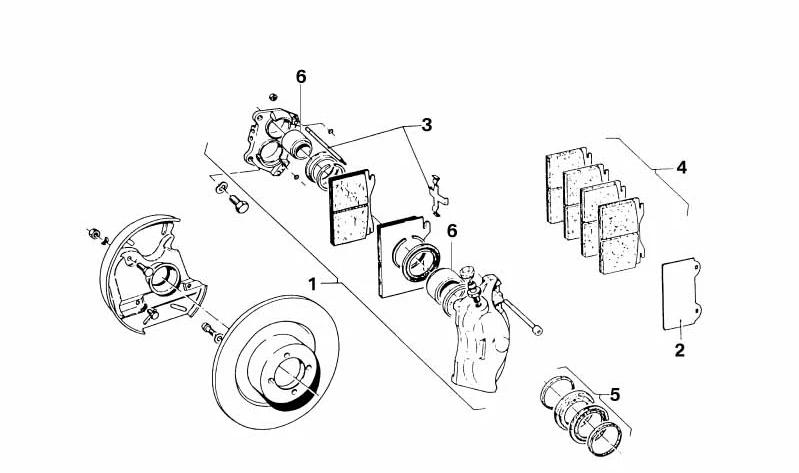 6
3
4
6
1
2
5