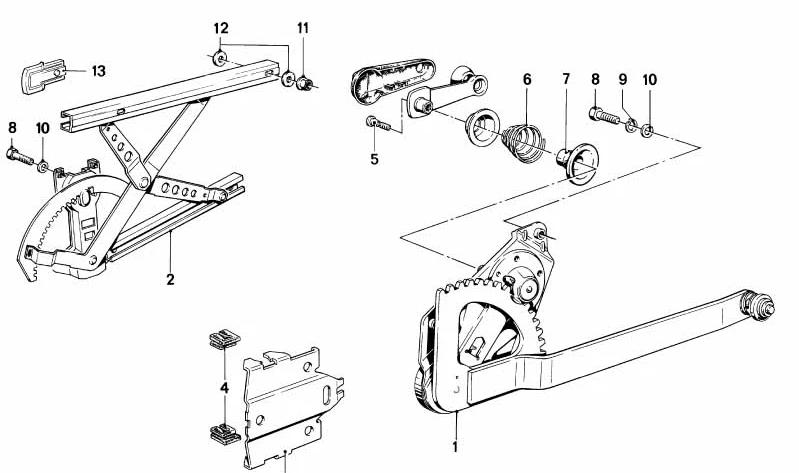 12
11
13
8
10
2
4
6
7
8
9
10
5
1