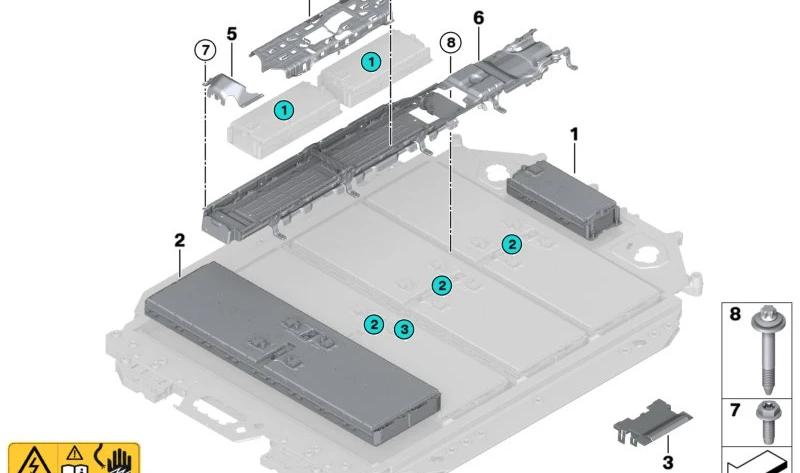 7
5
1
1
8
6
1
2
2
2
2
3
8
7
3