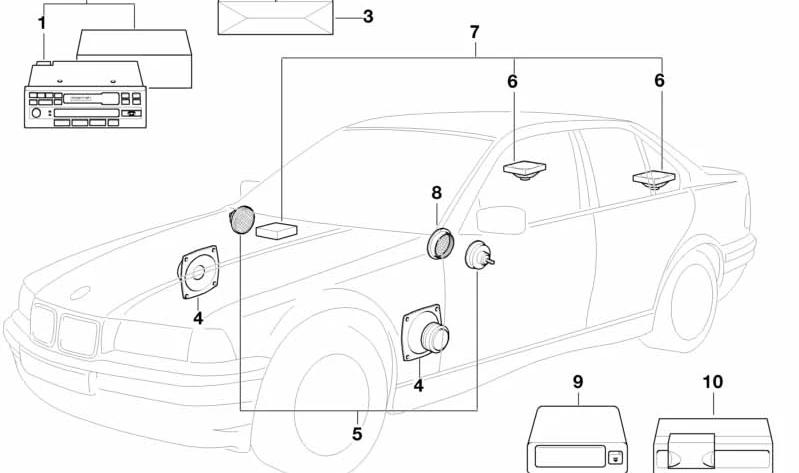 1
3
7
6
6
8
4
4
5
9
10