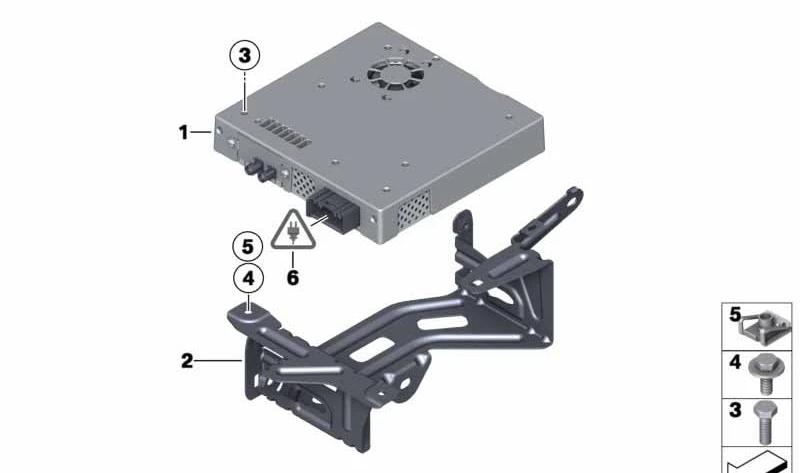 3
1
5
6
4
2
5
4
3