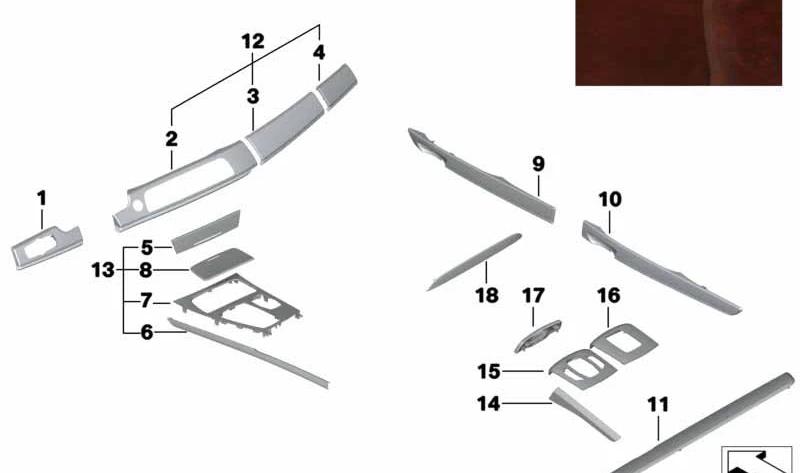 12
4
3
2
1
5
13
8
7
6
9
10
18
17
16
15
14
11