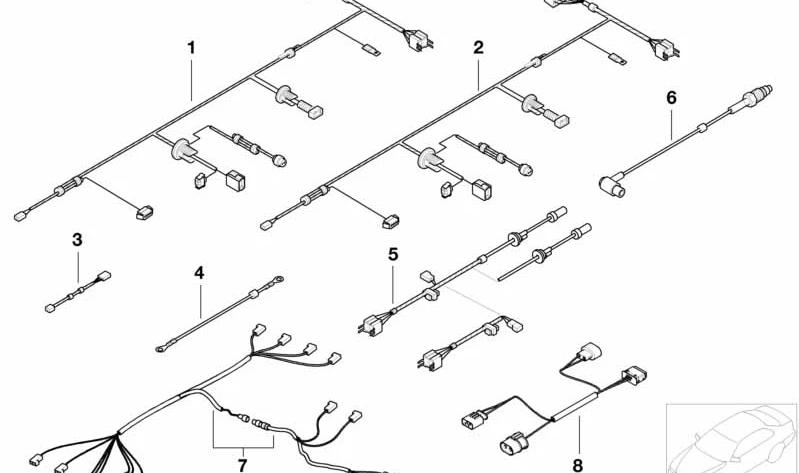 1
2
6
3
4
5
7
8