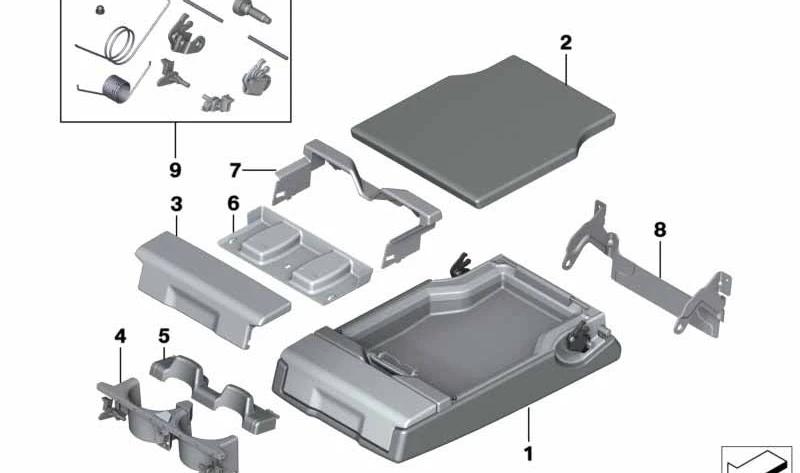 2
9
7
3
6
8
4
5
1