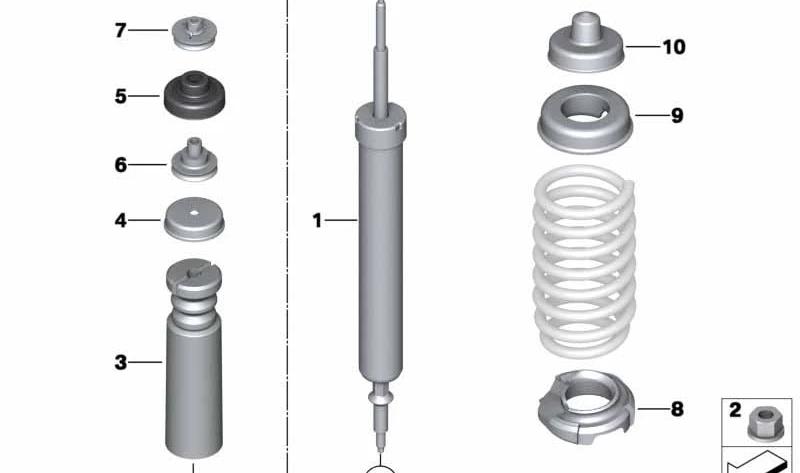 7
5
6
4
3
1
10
9
8
2