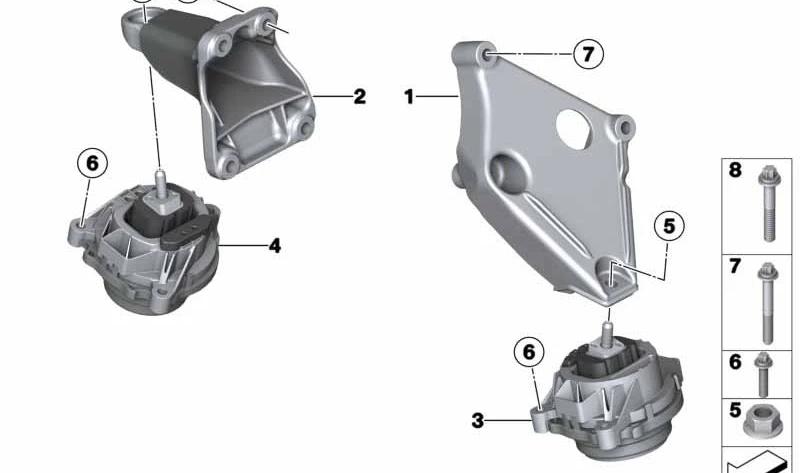 7
2
1
6
4
5
6
3
8
7
6
5