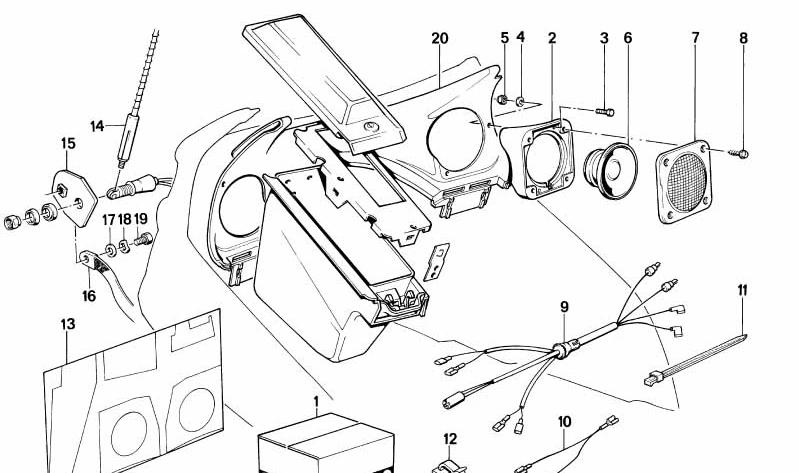 20
5
4
2
3
6
7
8
14
15
17
18
19
16
13
9
11
1
12
10