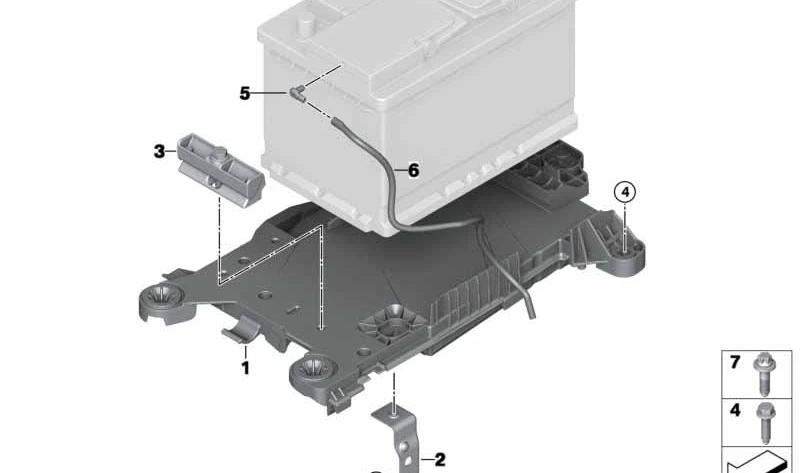 5
3
6
4
1
2
7
4