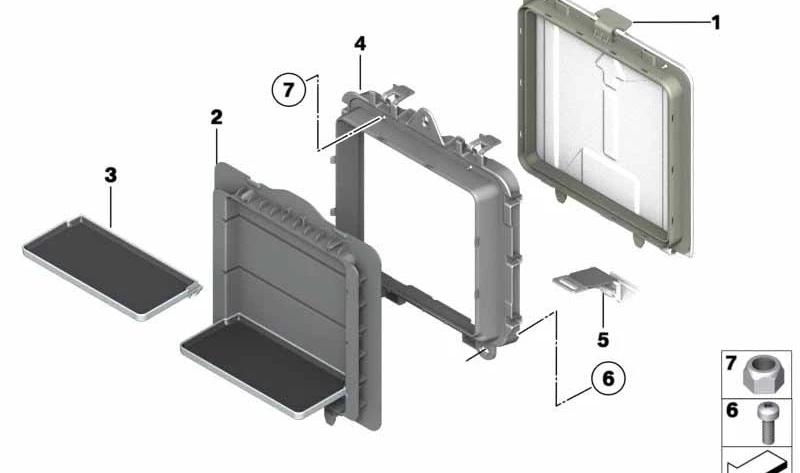 1
4
7
2
3
5
6
7
6