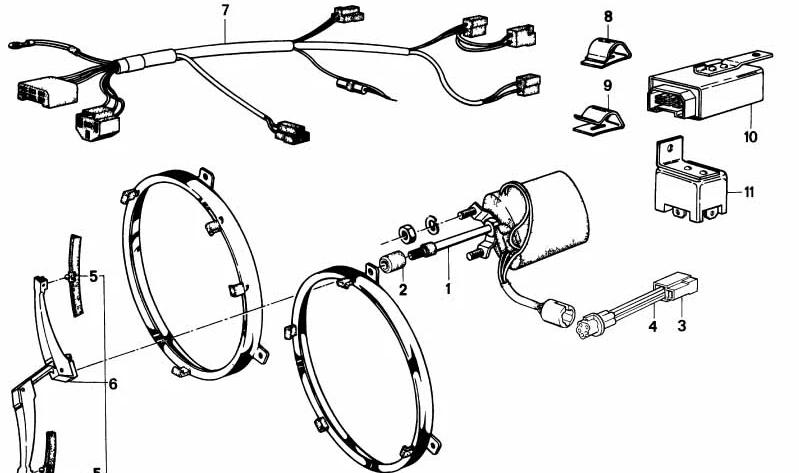 7
8
9
10
11
5
2
1
4
3
6
5