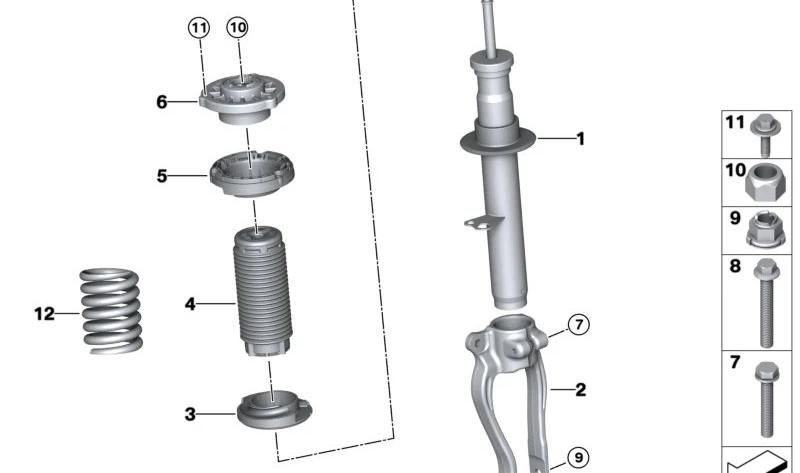 11
10
6
5
4
12
3
1
7
2
9
11
10
9
8
7