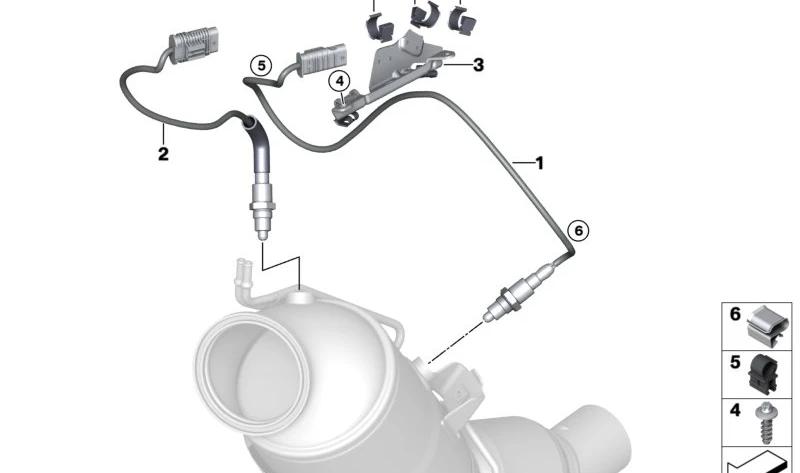 5
4
3
2
1
6
6
5
4