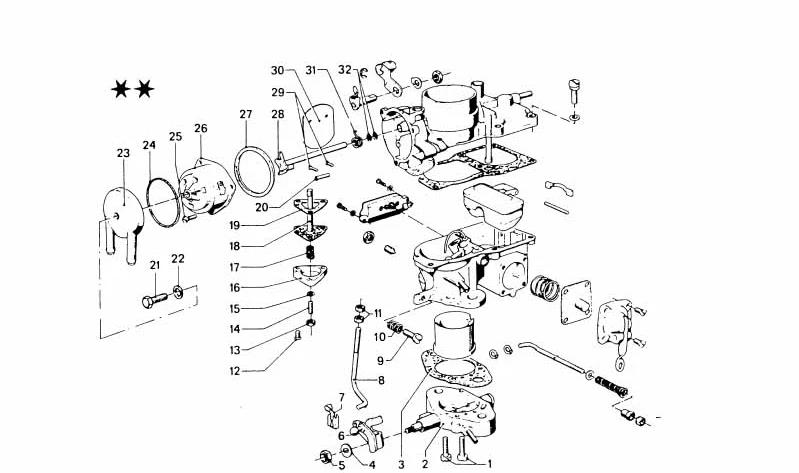 ★★

30
31
32
29
27
28
26
25
24
23
20
19
18
17
16
15
14
13
12
21
22
11
10
9
8
7
6
5
4
3
2
1