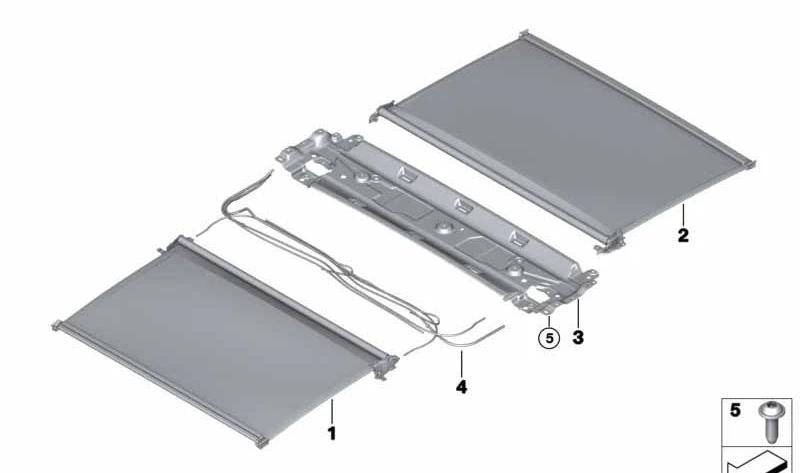 2
5
3
4
1
5