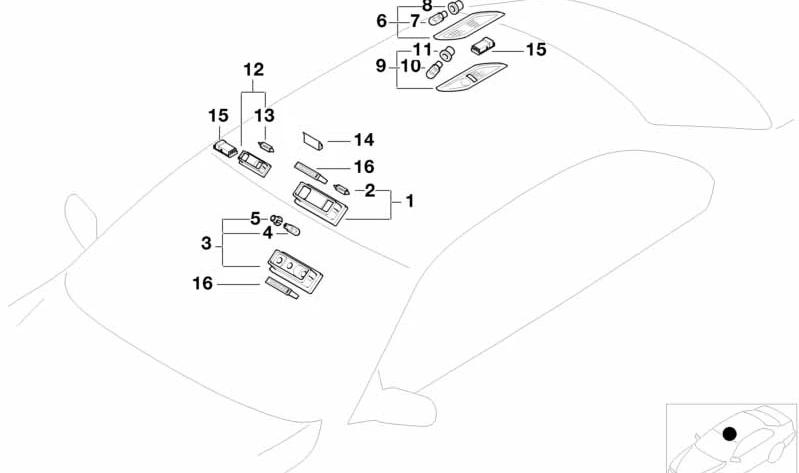 8
6
7
11
15
9
10
12
15
13
14
16
2
1
5
4
3
16