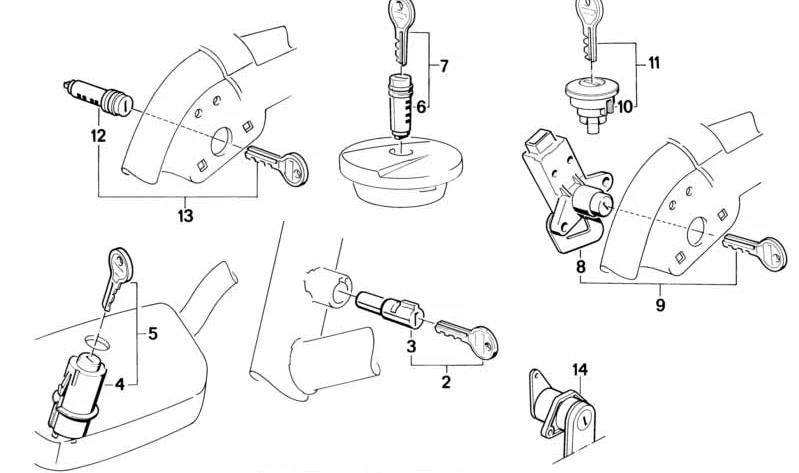 7
6
11
10
12
13
8
9
5
4
3
2
14