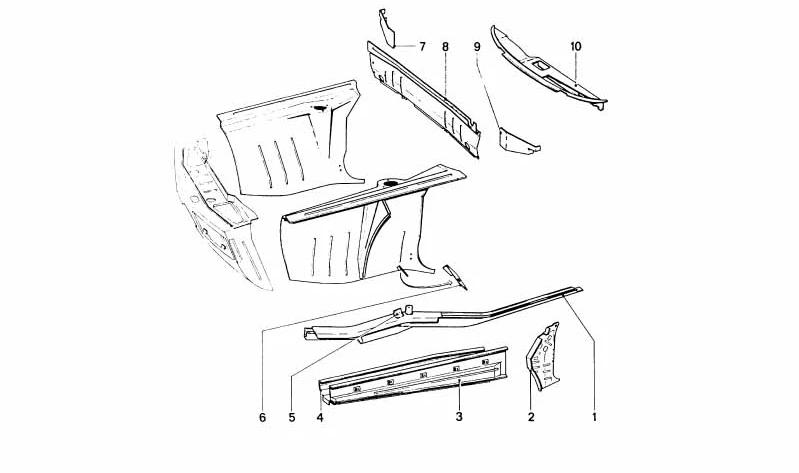 7 8 9 10

6 5 4 3 2 1